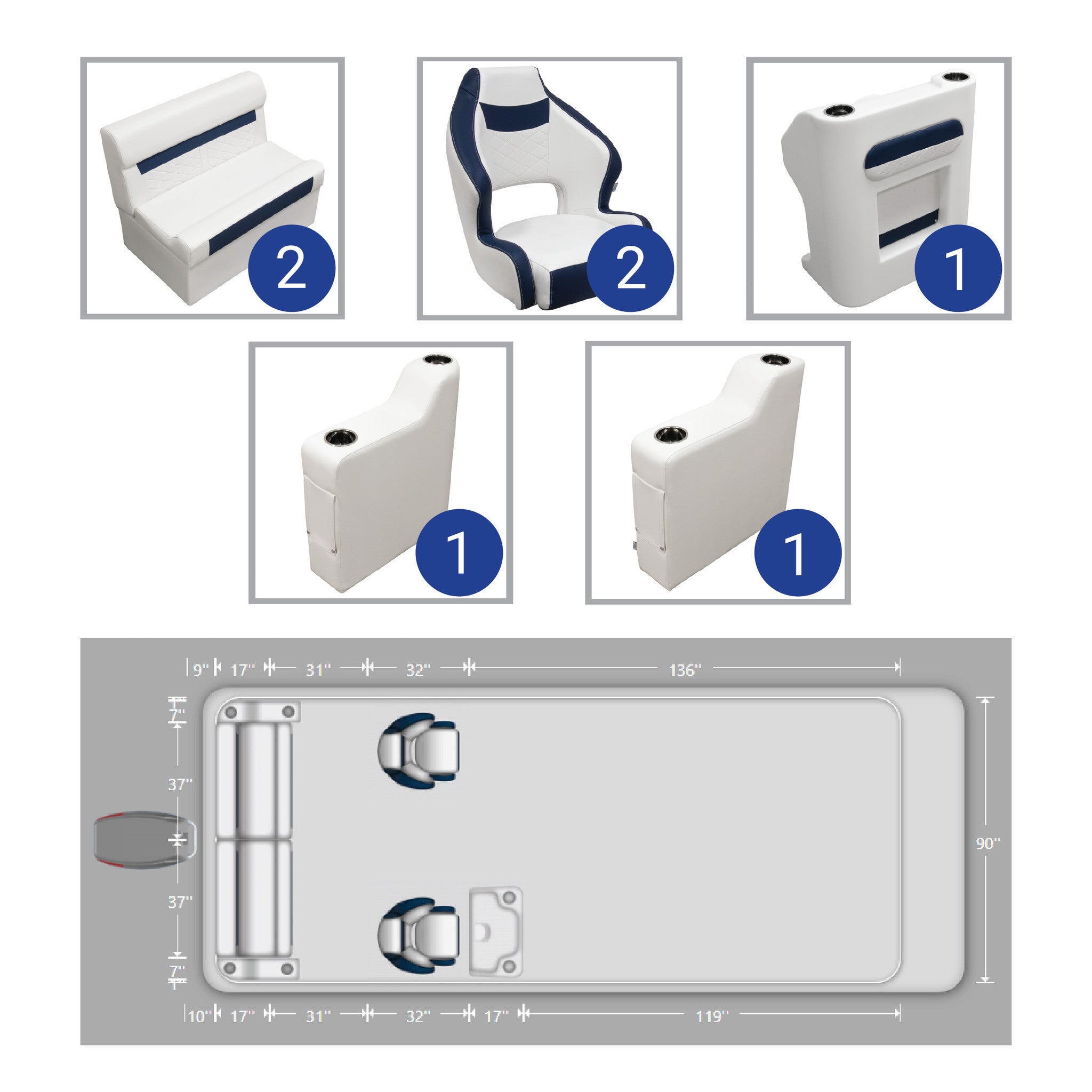 2

2

1

1

1

9" 17" 31" 32" 136"

7"

37"

37"

7"

90"

10" 17" 31" 32" 17" 119"